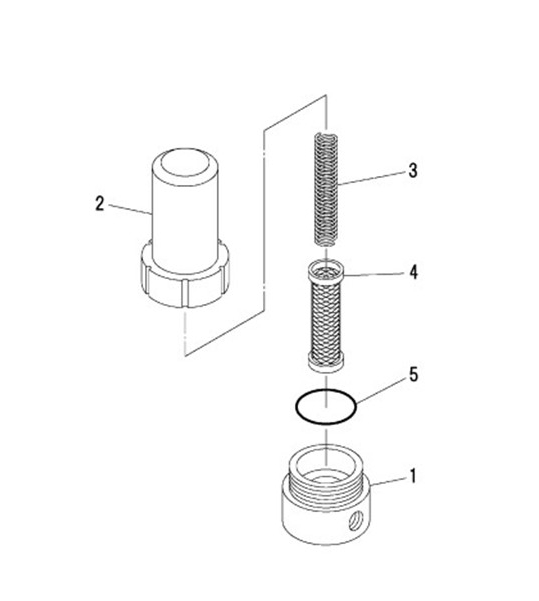 3
2
4
5
1