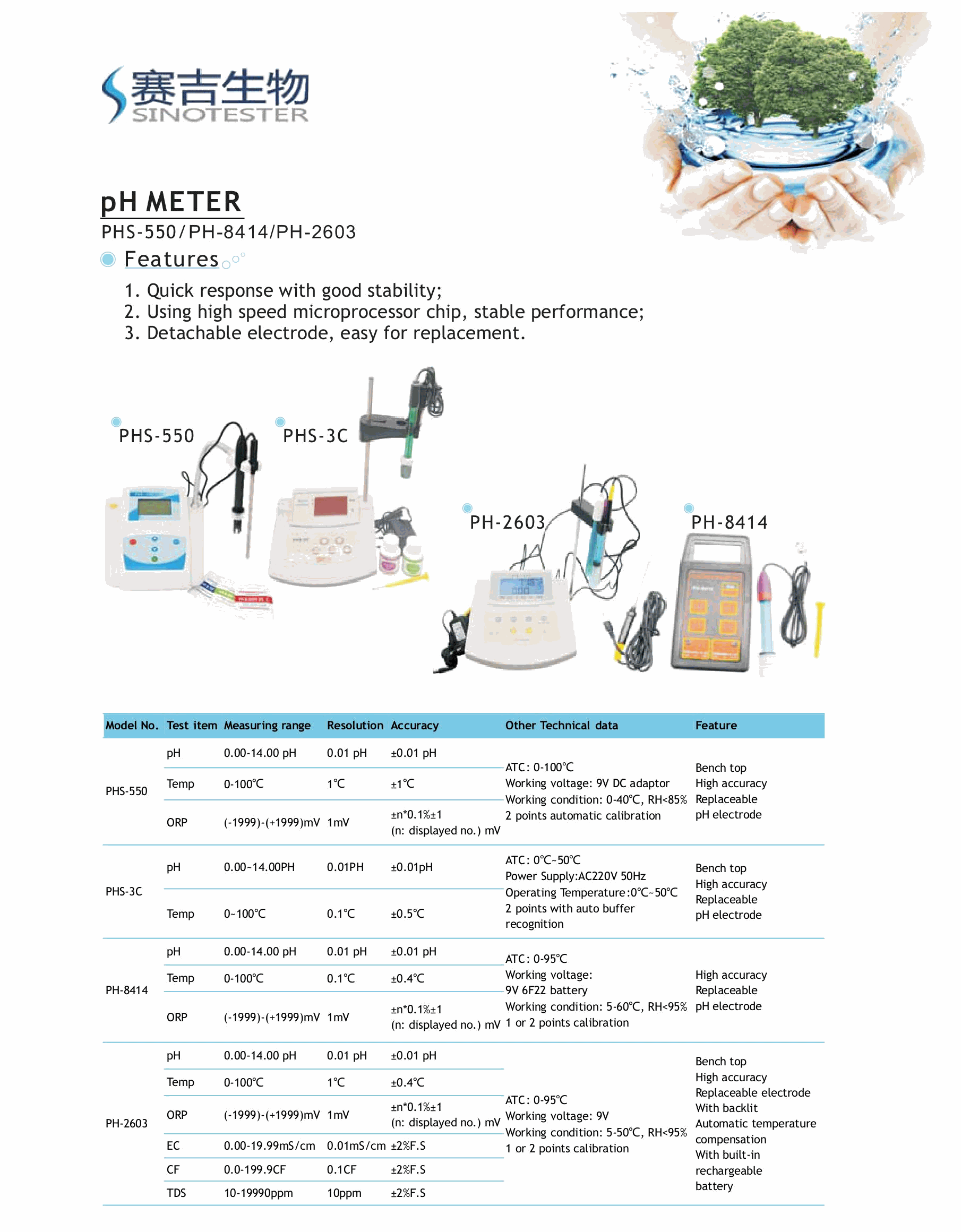 赛吉生物
SINOTESTER

pH METER
PHS-550/PH-8414/PH-2603

Features

1. Quick response with good stability;
2. Using high speed microprocessor chip, stable performance;
3. Detachable electrode, easy for replacement.

PHS-550
PHS-3C
PH-2603
PH-8414

| Model No. | Test item | Measuring range | Resolution | Accuracy | Other Technical data | Feature |
|---|---|---|---|---|---|---|
| PHS-550 | pH | 0.00-14.00 pH | 0.01 pH | ±0.01 pH | ATC: 0-100℃ Working voltage: 9V DC adaptor Working condition: 0-40℃, RH<85% 2 points automatic calibration | Bench top High accuracy Replaceable pH electrode |
| | Temp | 0-100℃ | 1℃ | ±1℃ | | |
| | ORP | (-1999)-(+1999)mV | 1mV | ±n*0.1%±1 (n: displayed no.) mV | | |
| PHS-3C | pH | 0.00~14.00PH | 0.01PH | ±0.01pH | ATC: 0℃~50℃ Power Supply:AC220V 50Hz Operating Temperature:0℃~50℃ 2 points with auto buffer recognition | Bench top High accuracy Replaceable pH electrode |
| | Temp | 0~100℃ | 0.1℃ | ±0.5℃ | | |
| PH-8414 | pH | 0.00-14.00 pH | 0.01 pH | ±0.01 pH | ATC: 0-95℃ Working voltage: 9V 6F22 battery Working condition: 5-60℃, RH<95% 1 or 2 points calibration | High accuracy Replaceable pH electrode |
| | Temp | 0-100℃ | 0.1℃ | ±0.4℃ | | |
| | ORP | (-1999)-(+1999)mV | 1mV | ±n*0.1%±1 (n: displayed no.) mV | | |
| PH-2603 | pH | 0.00-14.00 pH | 0.01 pH | ±0.01 pH | ATC: 0-95℃ Working voltage: 9V Working condition: 5-50℃, RH<95% 1 or 2 points calibration | Bench top High accuracy Replaceable electrode With backlit Automatic temperature compensation With built-in rechargeable battery |
| | Temp | 0-100℃ | 1℃ | ±0.4℃ | | |
| | ORP | (-1999)-(+1999)mV | 1mV | ±n*0.1%±1 (n: displayed no.) mV | | |
| | EC | 0.00-19.99mS/cm | 0.01mS/cm | ±2%F.S | | |
| | CF | 0.0-199.9CF | 0.1CF | ±2%F.S | | |
| | TDS | 10-19990ppm | 10ppm | ±2%F.S | | |