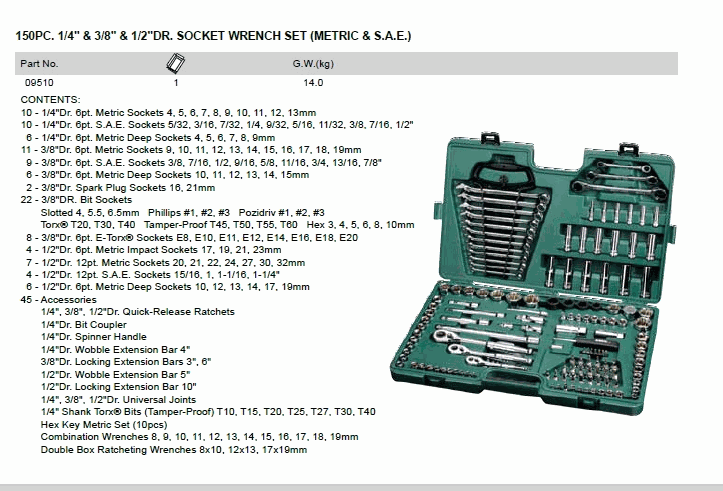 150PC. 1/4" & 3/8" & 1/2"DR. SOCKET WRENCH SET (METRIC & S.A.E.)

| Part No. | | G.W.(kg) |
|---|---|---|
| 09510 | 1 | 14.0 |

CONTENTS:
10 - 1/4"Dr. 6pt. Metric Sockets 4, 5, 6, 7, 8, 9, 10, 11, 12, 13mm
10 - 1/4"Dr. 6pt. S.A.E. Sockets 5/32, 3/16, 7/32, 1/4, 9/32, 5/16, 11/32, 3/8, 7/16, 1/2"
6 - 1/4"Dr. 6pt. Metric Deep Sockets 4, 5, 6, 7, 8, 9mm
11 - 3/8"Dr. 6pt. Metric Sockets 9, 10, 11, 12, 13, 14, 15, 16, 17, 18, 19mm
9 - 3/8"Dr. 6pt. S.A.E. Sockets 3/8, 7/16, 1/2, 9/16, 5/8, 11/16, 3/4, 13/16, 7/8"
6 - 3/8"Dr. 6pt. Metric Deep Sockets 10, 11, 12, 13, 14, 15mm
2 - 3/8"Dr. Spark Plug Sockets 16, 21mm
22 - 3/8"DR. Bit Sockets
Slotted 4, 5.5, 6.5mm Phillips #1, #2, #3 Pozidriv #1, #2, #3
Torx® T20, T30, T40 Tamper-Proof T45, T50, T55, T60 Hex 3, 4, 5, 6, 8, 10mm
8 - 3/8"Dr. 6pt. E-Torx® Sockets E8, E10, E11, E12, E14, E16, E18, E20
4 - 1/2"Dr. 6pt. Metric Impact Sockets 17, 19, 21, 23mm
7 - 1/2"Dr. 12pt. Metric Sockets 20, 21, 22, 24, 27, 30, 32mm
4 - 1/2"Dr. 12pt. S.A.E. Sockets 15/16, 1, 1-1/16, 1-1/4"
6 - 1/2"Dr. 6pt. Metric Deep Sockets 10, 12, 13, 14, 17, 19mm
45 - Accessories
1/4", 3/8", 1/2"Dr. Quick-Release Ratchets
1/4"Dr. Bit Coupler
1/4"Dr. Spinner Handle
1/4"Dr. Wobble Extension Bar 4"
3/8"Dr. Locking Extension Bars 3", 6"
1/2"Dr. Wobble Extension Bar 5"
1/2"Dr. Locking Extension Bar 10"
1/4", 3/8", 1/2"Dr. Universal Joints
1/4" Shank Torx® Bits (Tamper-Proof) T10, T15, T20, T25, T27, T30, T40
Hex Key Metric Set (10pcs)
Combination Wrenches 8, 9, 10, 11, 12, 13, 14, 15, 16, 17, 18, 19mm
Double Box Ratcheting Wrenches 8x10, 12x13, 17x19mm