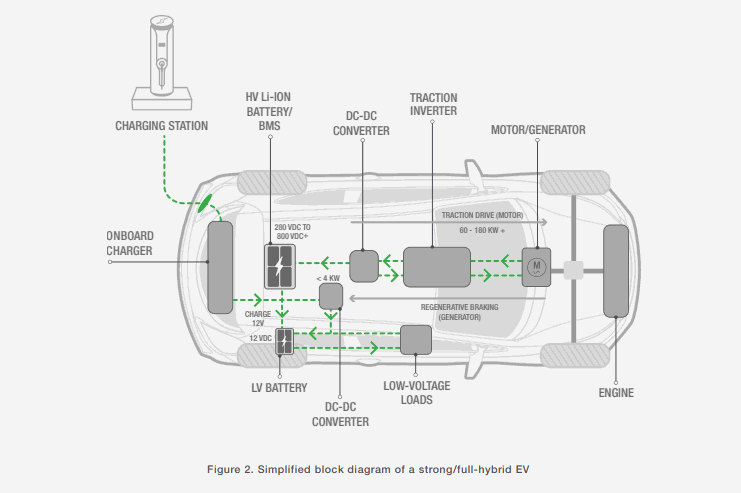 CHARGING STATION

HV Li-ION BATTERY/ BMS

DC-DC CONVERTER

TRACTION INVERTER

MOTOR/GENERATOR

ONBOARD CHARGER

280 VDC TO 800 VDC+

TRACTION DRIVE (MOTOR)

60 - 180 KW +

M

< 4 KW

REGENERATIVE BRAKING (GENERATOR)

CHARGE 12V

12 VDC

LV BATTERY

DC-DC CONVERTER

LOW-VOLTAGE LOADS

ENGINE

Figure 2. Simplified block diagram of a strong/full-hybrid EV