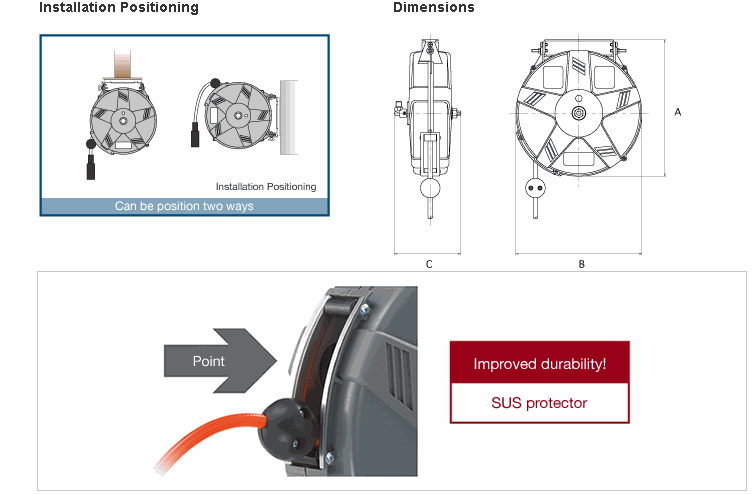 Installation Positioning

Installation Positioning

Can be position two ways

Dimensions

A

C

B

Point

Improved durability!

SUS protector